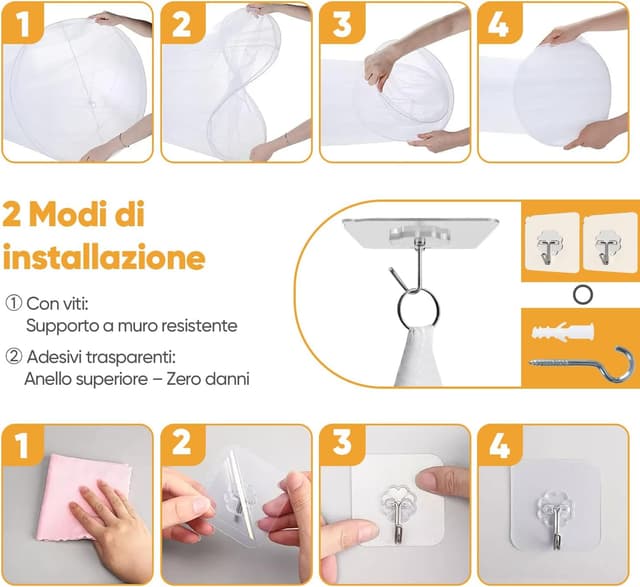 1

2

3

4

2 Modi di installazione

① Con viti:
Supporto a muro resistente

② Adesivi trasparenti:
Anello superiore – Zero danni

1

2

3

4