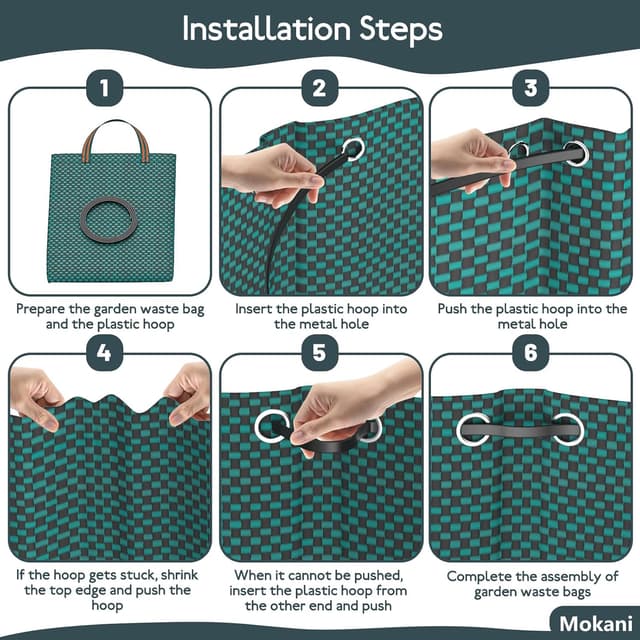 Installation Steps

1

Prepare the garden waste bag and the plastic hoop

2

Insert the plastic hoop into the metal hole

3

Push the plastic hoop into the metal hole

4

If the hoop gets stuck, shrink the top edge and push the hoop

5

When it cannot be pushed, insert the plastic hoop from the other end and push

6

Complete the assembly of garden waste bags

Mokani