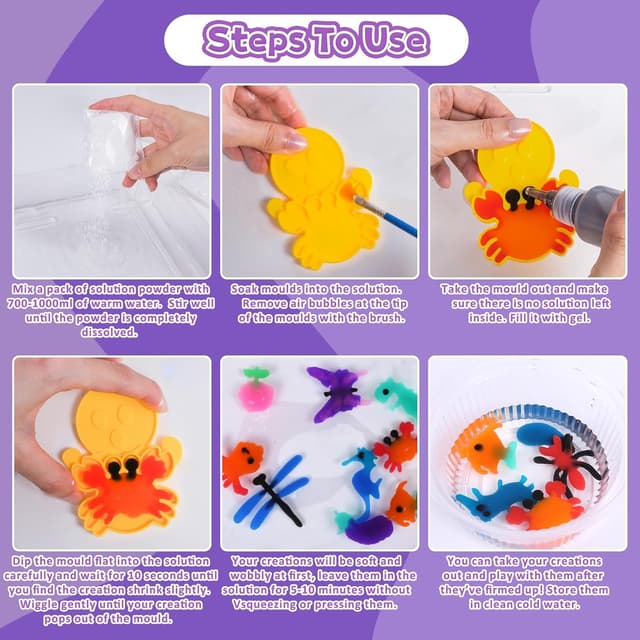 Steps To Use

Mix a pack of solution powder with 700-1000ml of warm water. Stir well until the powder is completely dissolved.

Soak moulds into the solution. Remove air bubbles at the tip of the moulds with the brush.

Take the mould out and make sure there is no solution left inside. Fill it with gel.

Dip the mould flat into the solution carefully and wait for 10 seconds until you find the creation shrink slightly. Wiggle gently until your creation pops out of the mould.

Your creations will be soft and wobbly at first, leave them in the solution for 5-10 minutes without Vsqueezing or pressing them.

You can take your creations out and play with them after they've firmed up! Store them in clean cold water.