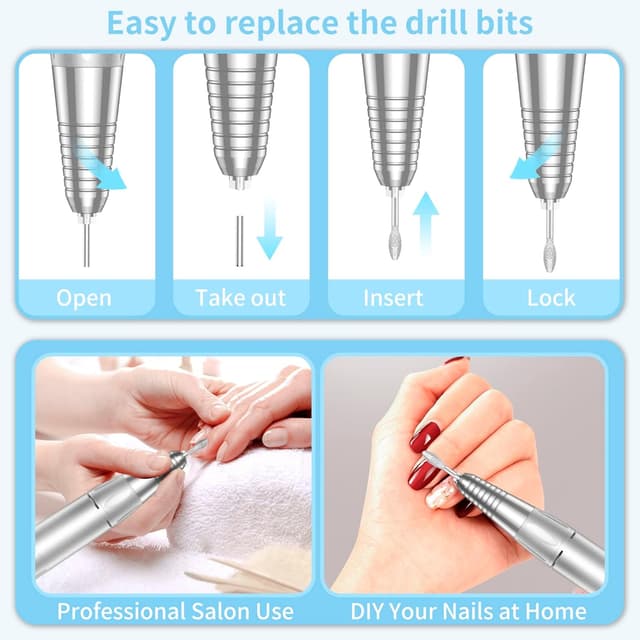 Easy to replace the drill bits

Open

Take out

Insert

Lock

Professional Salon Use

DIY Your Nails at Home