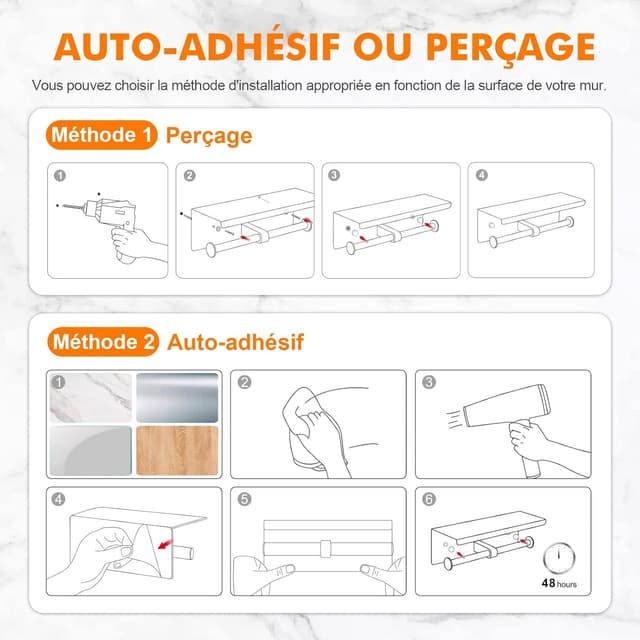 AUTO-ADHÉSIF OU PERÇAGE

Vous pouvez choisir la méthode d'installation appropriée en fonction de la surface de votre mur.

Méthode 1 Perçage

1

2

3

4

Méthode 2 Auto-adhésif

1

2

3

4

5

6

48 hours