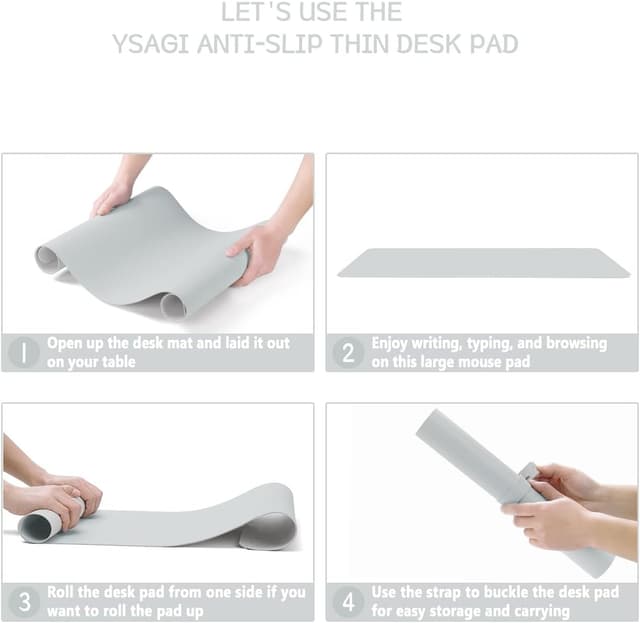 LET'S USE THE
YSAGI ANTI-SLIP THIN DESK PAD

1 Open up the desk mat and laid it out on your table

2 Enjoy writing, typing, and browsing on this large mouse pad

3 Roll the desk pad from one side if you want to roll the pad up

4 Use the strap to buckle the desk pad for easy storage and carrying