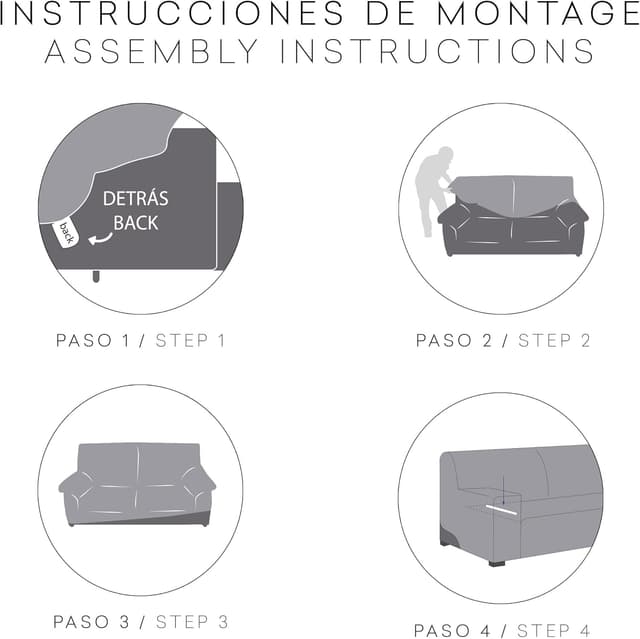 INSTRUCCIONES DE MONTAGE
ASSEMBLY INSTRUCTIONS

DETRÁS
BACK
back

PASO 1 / STEP 1

PASO 2 / STEP 2

PASO 3 / STEP 3

PASO 4 / STEP 4