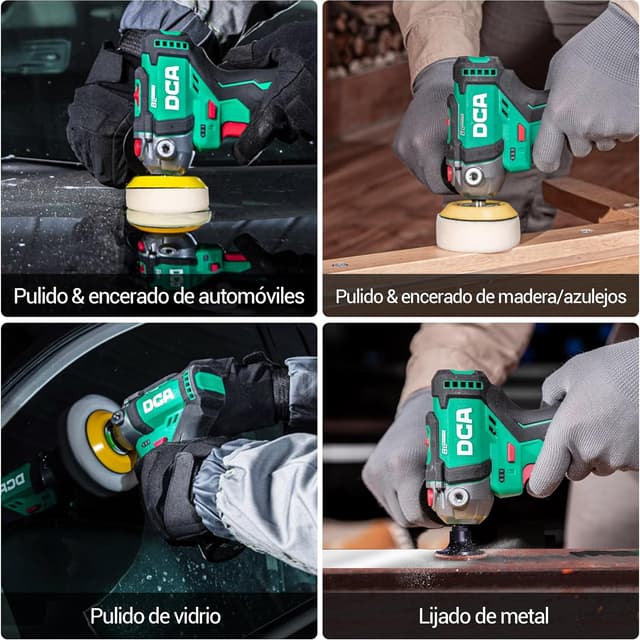 DCA

Pulido & encerado de automóviles

DCA

Pulido & encerado de madera/azulejos

DCA

Pulido de vidrio

DCA

Lijado de metal