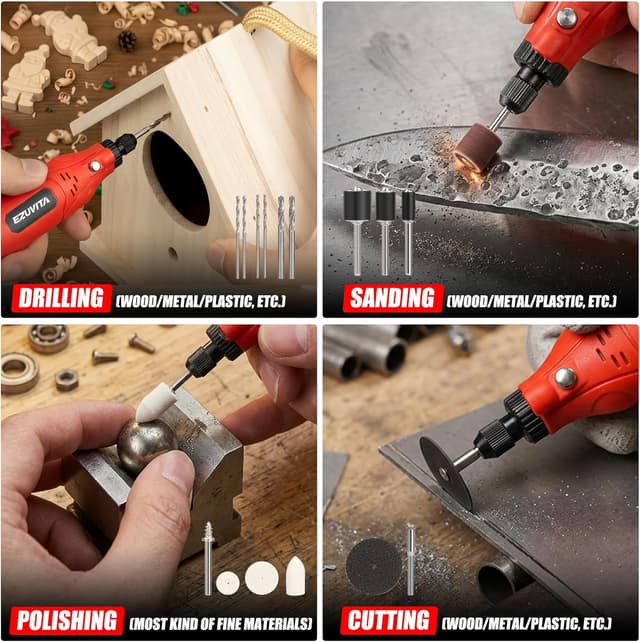 EZUVITA

DRILLING (WOOD/METAL/PLASTIC, ETC.)

SANDING (WOOD/METAL/PLASTIC, ETC.)

POLISHING (MOST KIND OF FINE MATERIALS)

CUTTING (WOOD/METAL/PLASTIC, ETC.)