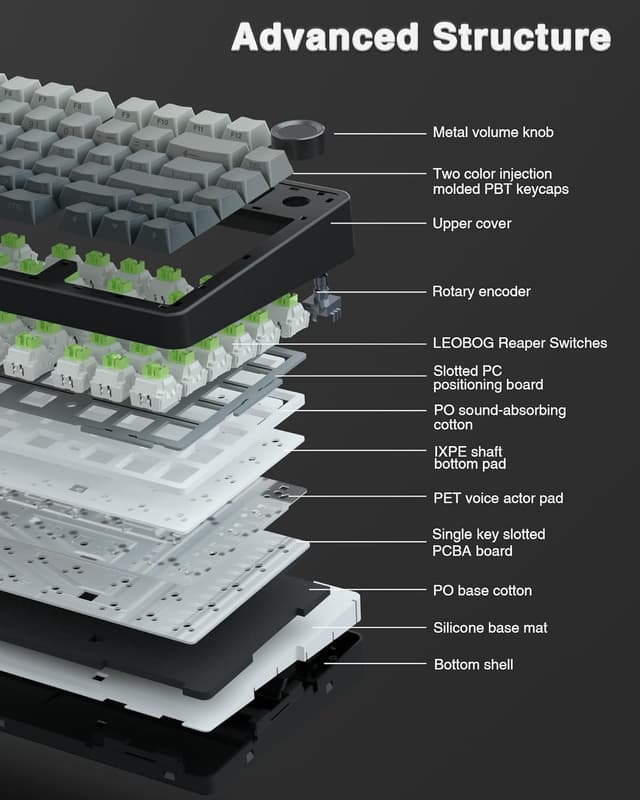 Advanced Structure

F8 F9 F10 F11 F12

Metal volume knob

Two color injection molded PBT keycaps

Upper cover

Rotary encoder

LEOBOG Reaper Switches

Slotted PC positioning board

PO sound-absorbing cotton

IXPE shaft bottom pad

PET voice actor pad

Single key slotted PCBA board

PO base cotton

Silicone base mat

Bottom shell