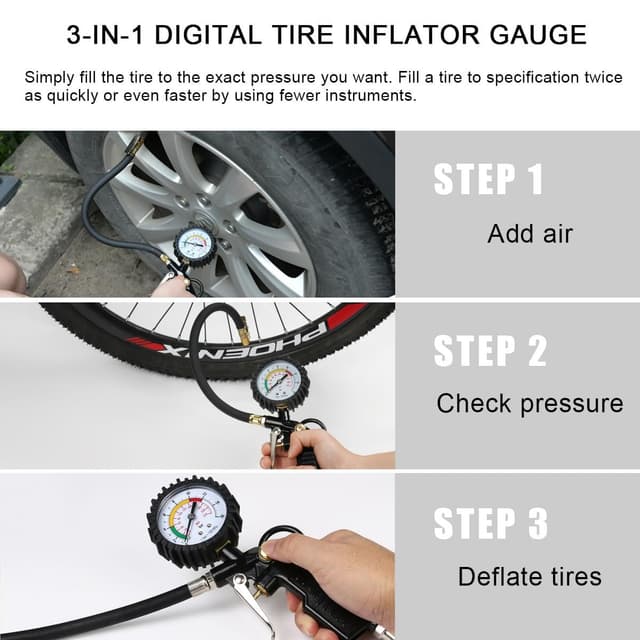 3-IN-1 DIGITAL TIRE INFLATOR GAUGE

Simply fill the tire to the exact pressure you want. Fill a tire to specification twice as quickly or even faster by using fewer instruments.

STEP 1
Add air

PHOENIX

STEP 2
Check pressure

STEP 3
Deflate tires