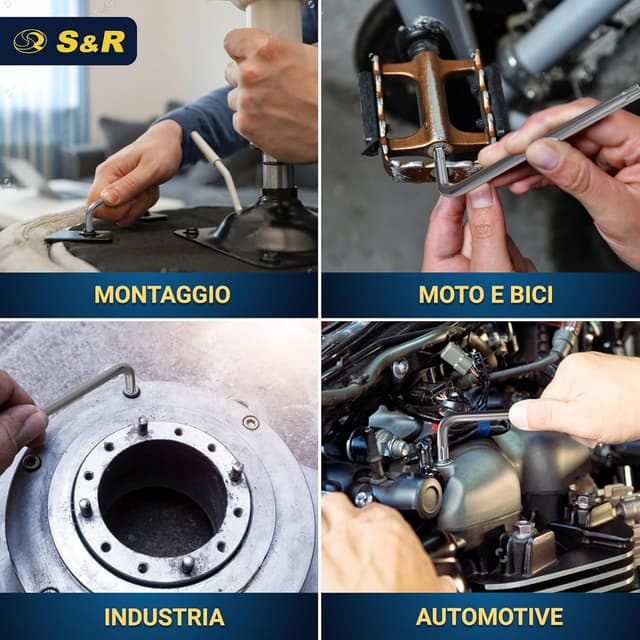 S&R

MONTAGGIO

MOTO E BICI

INDUSTRIA

AUTOMOTIVE