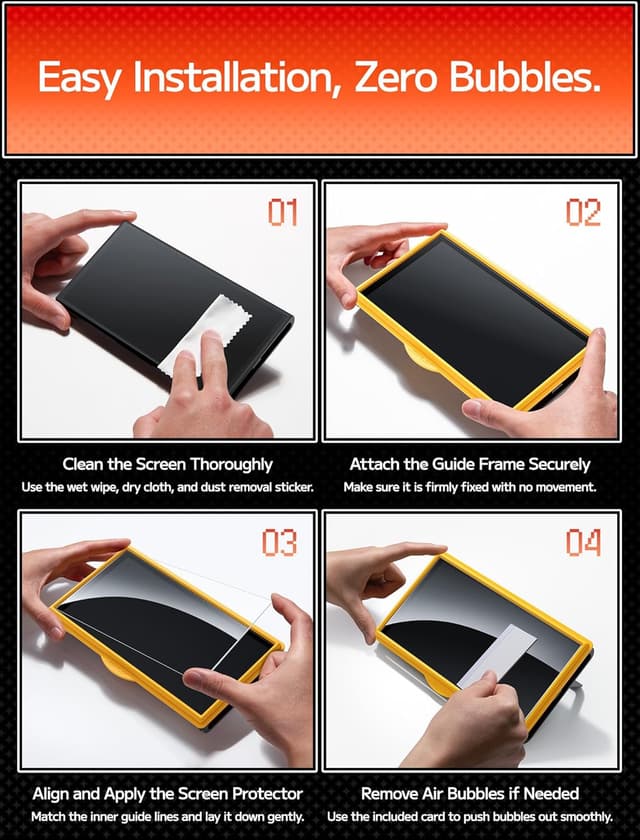 Easy Installation, Zero Bubbles.

01

Clean the Screen Thoroughly
Use the wet wipe, dry cloth, and dust removal sticker.

02

Attach the Guide Frame Securely
Make sure it is firmly fixed with no movement.

03

Align and Apply the Screen Protector
Match the inner guide lines and lay it down gently.

04

Remove Air Bubbles if Needed
Use the included card to push bubbles out smoothly.