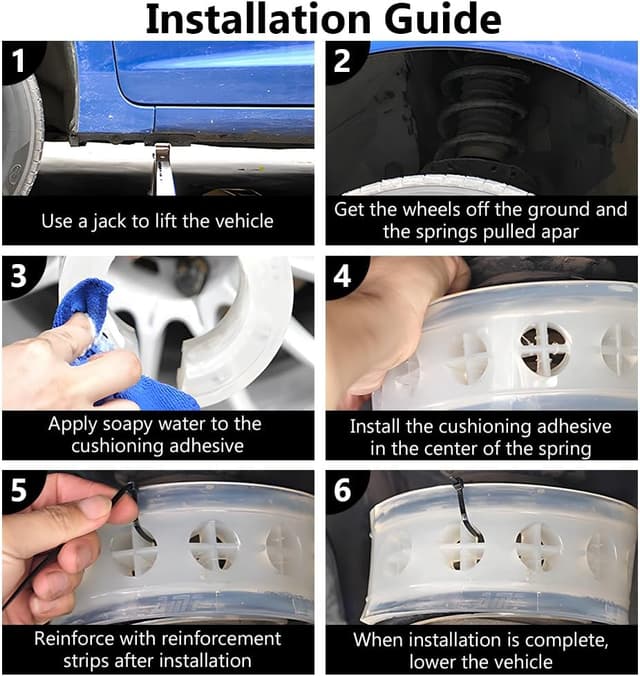 Installation Guide

1

Use a jack to lift the vehicle

2

Get the wheels off the ground and the springs pulled apar

3

Apply soapy water to the cushioning adhesive

4

Install the cushioning adhesive in the center of the spring

5

Reinforce with reinforcement strips after installation

6

When installation is complete, lower the vehicle