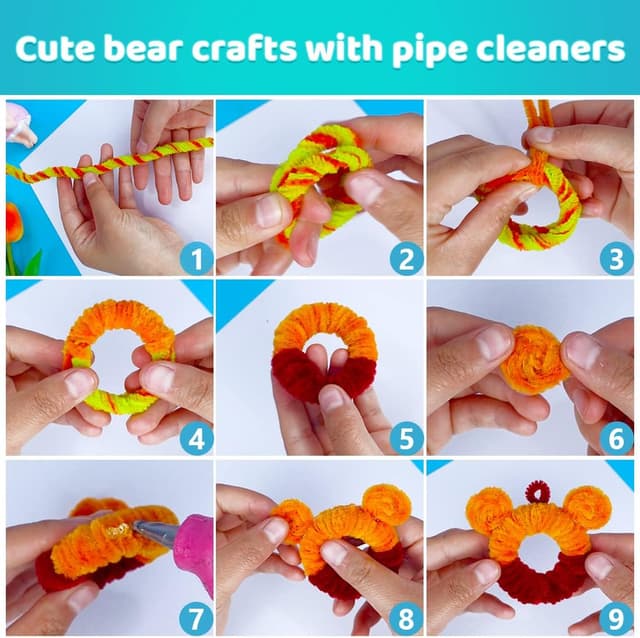 Cute bear crafts with pipe cleaners

1

2

3

4

5

6

7

8

9