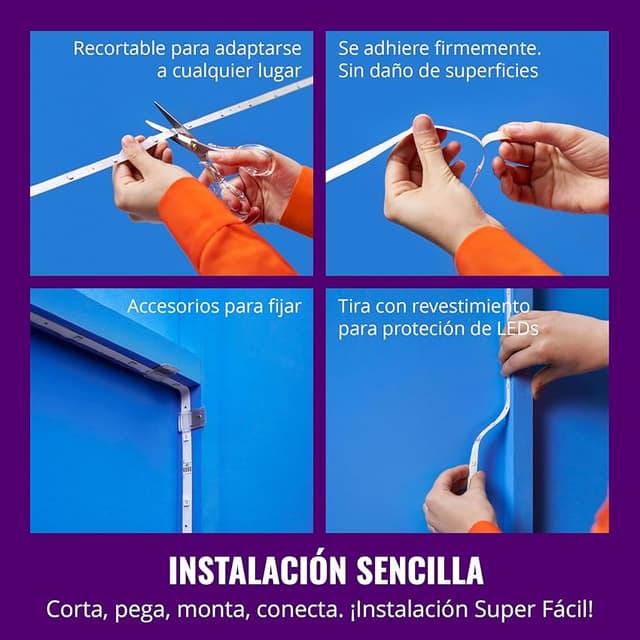 Recortable para adaptarse a cualquier lugar

Se adhiere firmemente. Sin daño de superficies

Accesorios para fijar

Tira con revestimiento para proteción de LEDs

INSTALACIÓN SENCILLA

Corta, pega, monta, conecta. ¡Instalación Super Fácil!