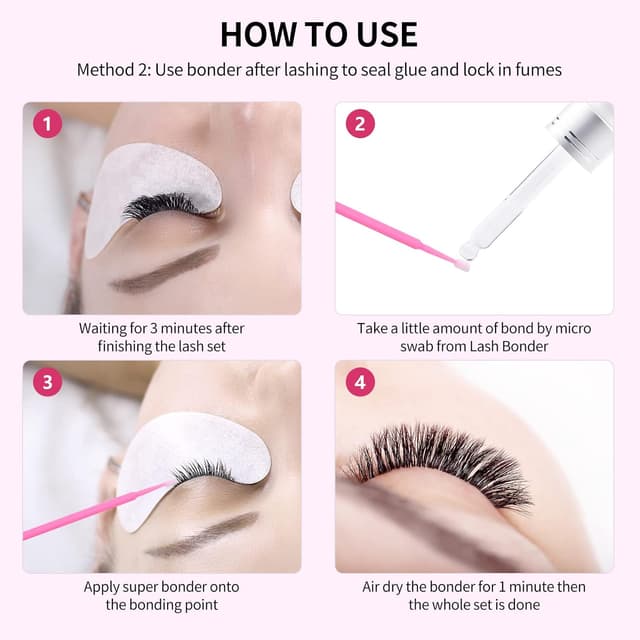 HOW TO USE

Method 2: Use bonder after lashing to seal glue and lock in fumes

1

Waiting for 3 minutes after finishing the lash set

2

Take a little amount of bond by micro swab from Lash Bonder

3

Apply super bonder onto the bonding point

4

Air dry the bonder for 1 minute then the whole set is done