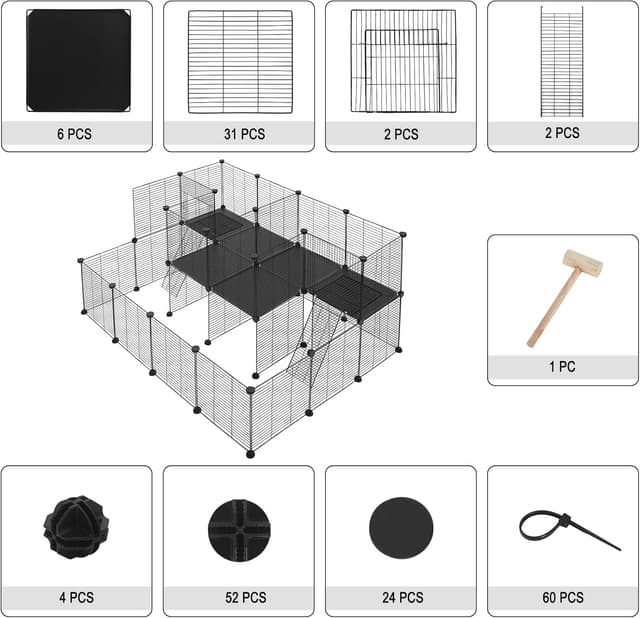 6 PCS

31 PCS

2 PCS

2 PCS

1 PC

4 PCS

52 PCS

24 PCS

60 PCS