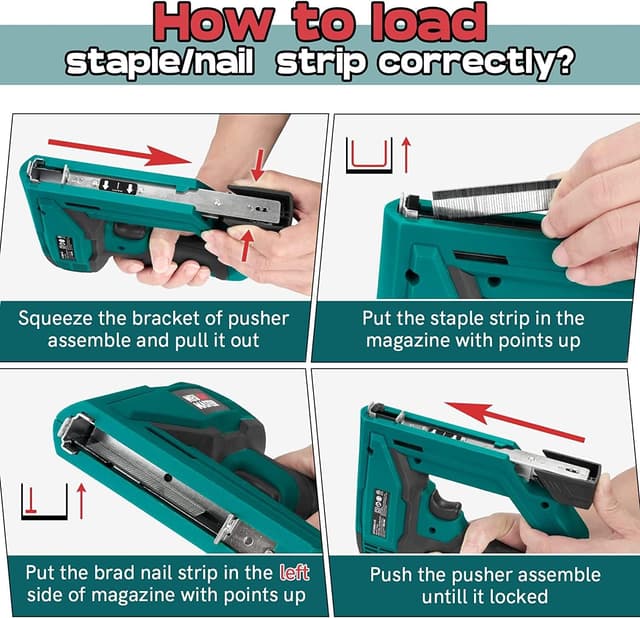 How to load
staple/nail strip correctly?

Squeeze the bracket of pusher assemble and pull it out

Put the staple strip in the magazine with points up

Put the brad nail strip in the left side of magazine with points up

Push the pusher assemble untill it locked