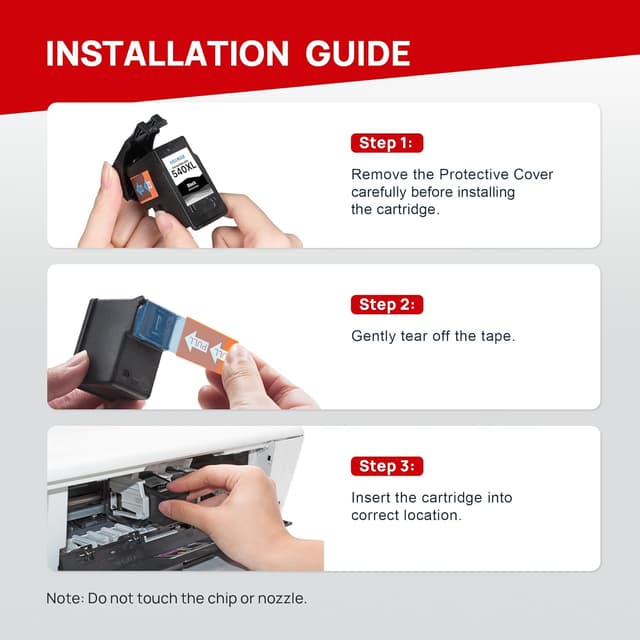 INSTALLATION GUIDE

540XL

Black

Step 1:

Remove the Protective Cover carefully before installing the cartridge.

PULL

PULL

Step 2:

Gently tear off the tape.

Step 3:

Insert the cartridge into correct location.

Note: Do not touch the chip or nozzle.