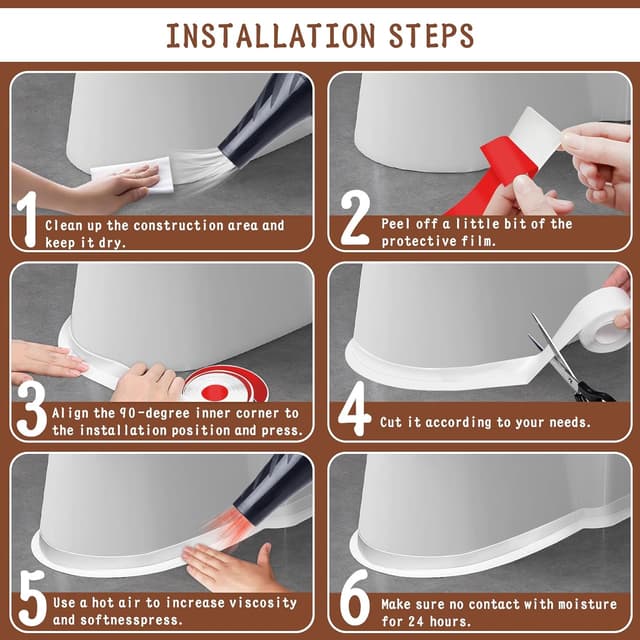 INSTALLATION STEPS

1 Clean up the construction area and keep it dry.

2 Peel off a little bit of the protective film.

3 Align the 90-degree inner corner to the installation position and press.

4 Cut it according to your needs.

5 Use a hot air to increase viscosity and softnesspress.

6 Make sure no contact with moisture for 24 hours.