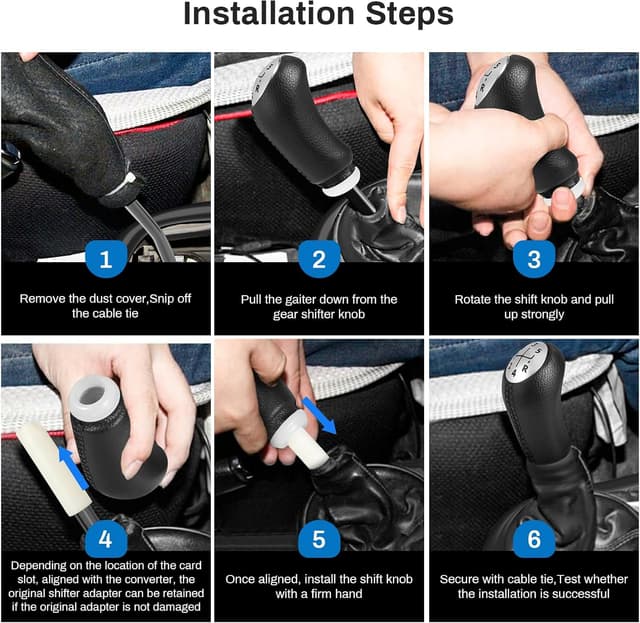 Installation Steps

1

Remove the dust cover,Snip off the cable tie

2

Pull the gaiter down from the gear shifter knob

3

Rotate the shift knob and pull up strongly

4

Depending on the location of the card slot, aligned with the converter, the original shifter adapter can be retained if the original adapter is not damaged

5

Once aligned, install the shift knob with a firm hand

6

Secure with cable tie,Test whether the installation is successful