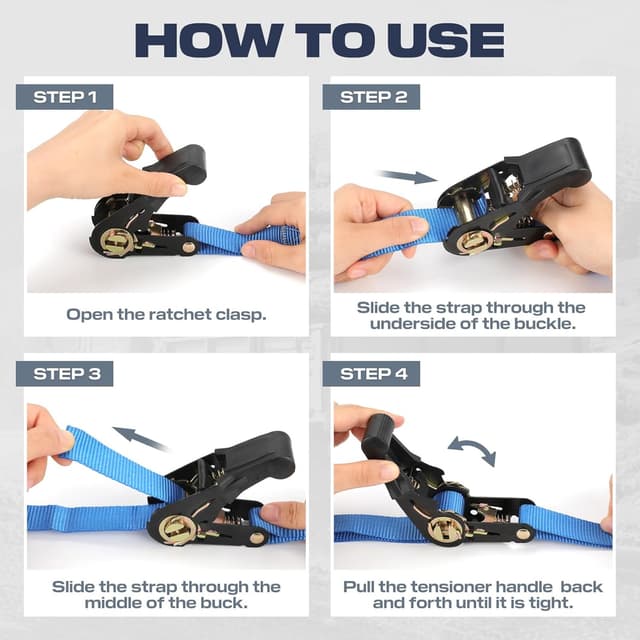 HOW TO USE

STEP 1

Open the ratchet clasp.

STEP 2

Slide the strap through the underside of the buckle.

STEP 3

Slide the strap through the middle of the buck.

STEP 4

Pull the tensioner handle back and forth until it is tight.