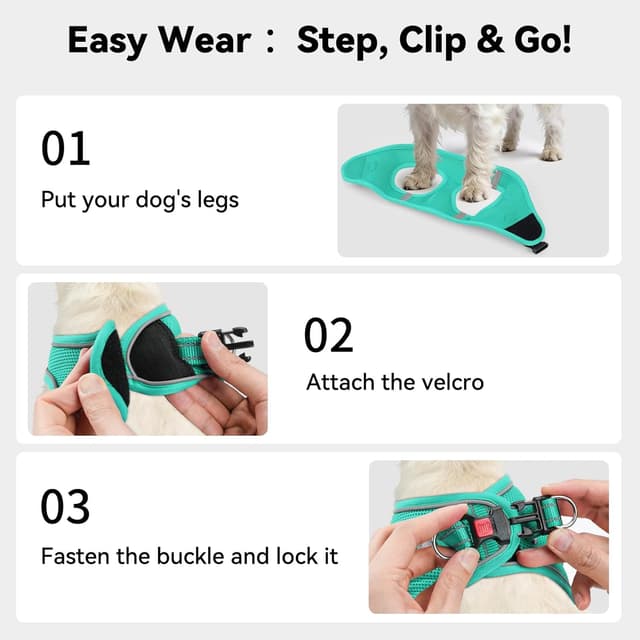 Easy Wear： Step, Clip & Go!

01

Put your dog's legs

02

Attach the velcro

03

Fasten the buckle and lock it