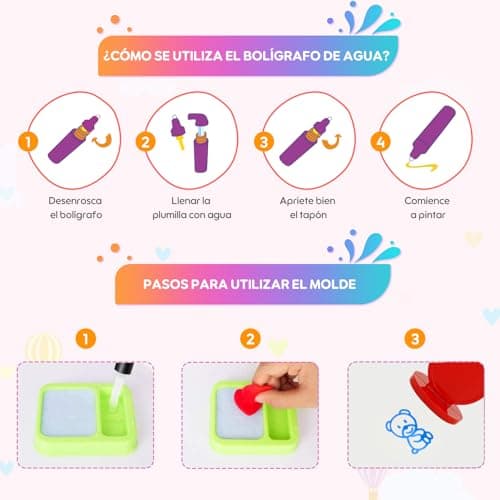 ¿CÓMO SE UTILIZA EL BOLÍGRAFO DE AGUA?

1
Desenrosca el bolígrafo

2
Llenar la plumilla con agua

3
Apriete bien el tapón

4
Comience a pintar

PASOS PARA UTILIZAR EL MOLDE

1

2

3