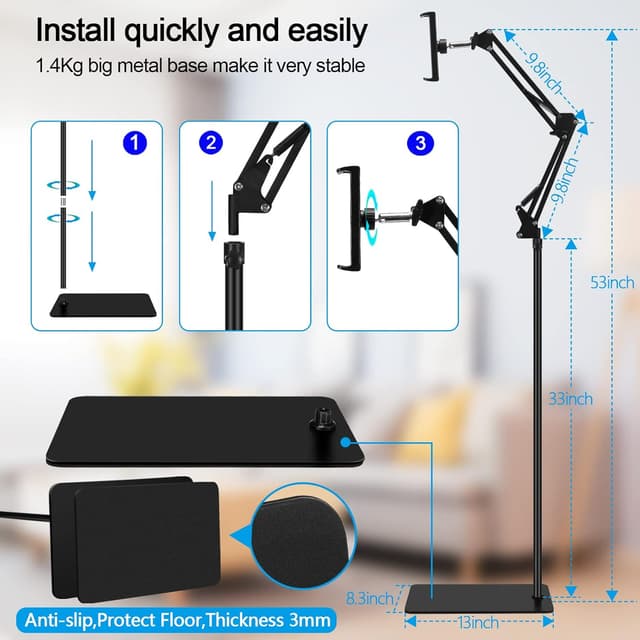 Install quickly and easily

1.4Kg big metal base make it very stable

1

2

3

9.8inch

9.8inch

53inch

33inch

8.3inch

13inch

Anti-slip,Protect Floor,Thickness 3mm