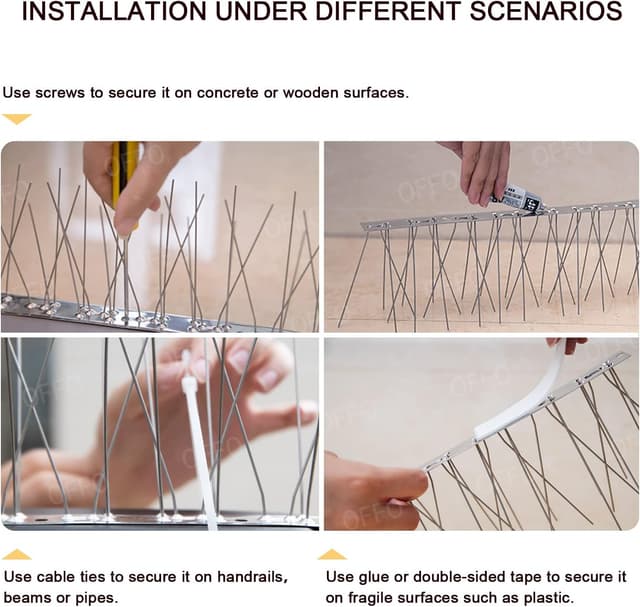 INSTALLATION UNDER DIFFERENT SCENARIOS

Use screws to secure it on concrete or wooden surfaces.

OFFO

OFFO

OFFO

OFFO

Use cable ties to secure it on handrails, beams or pipes.

Use glue or double-sided tape to secure it on fragile surfaces such as plastic.