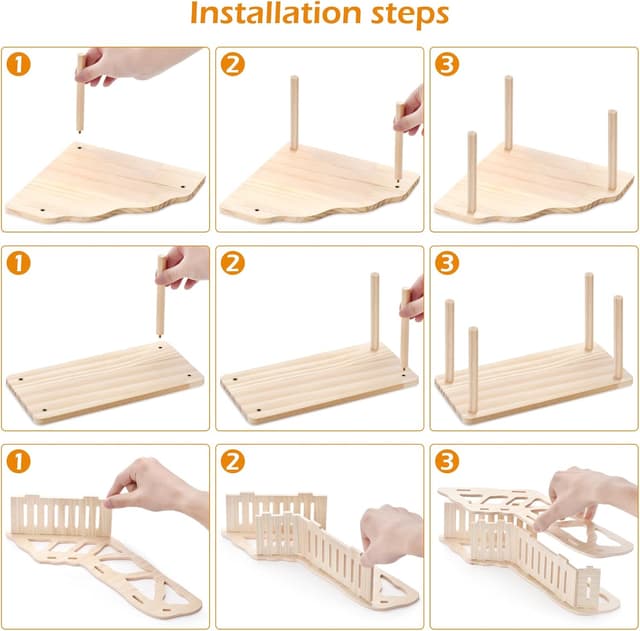 Installation steps

1

2

3

1

2

3

1

2

3