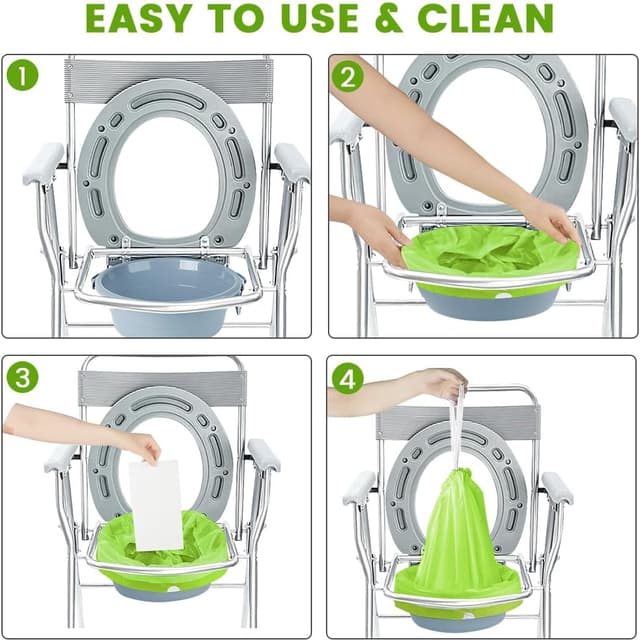 EASY TO USE & CLEAN

1

2

3

4