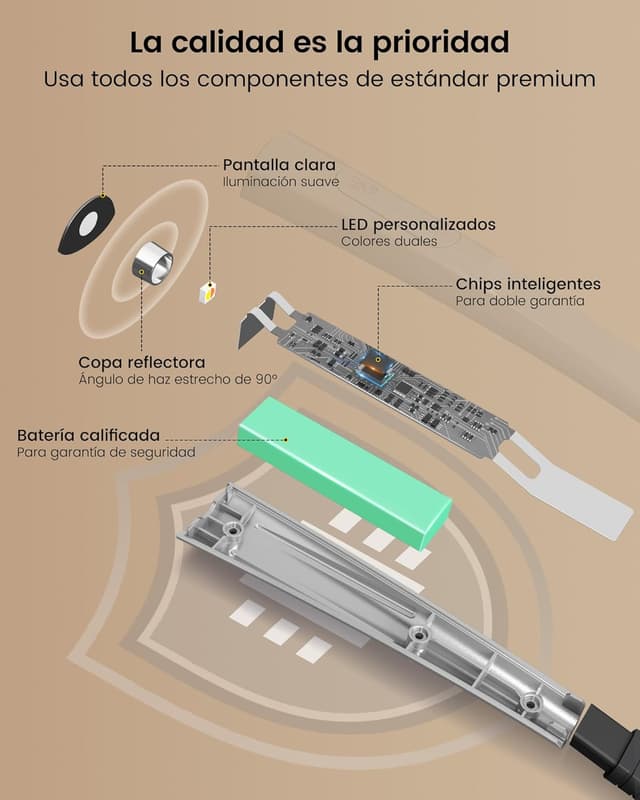 La calidad es la prioridad
Usa todos los componentes de estándar premium

Pantalla clara
Iluminación suave

LED personalizados
Colores duales

Chips inteligentes
Para doble garantía

Copa reflectora
Ángulo de haz estrecho de 90°

Batería calificada
Para garantía de seguridad