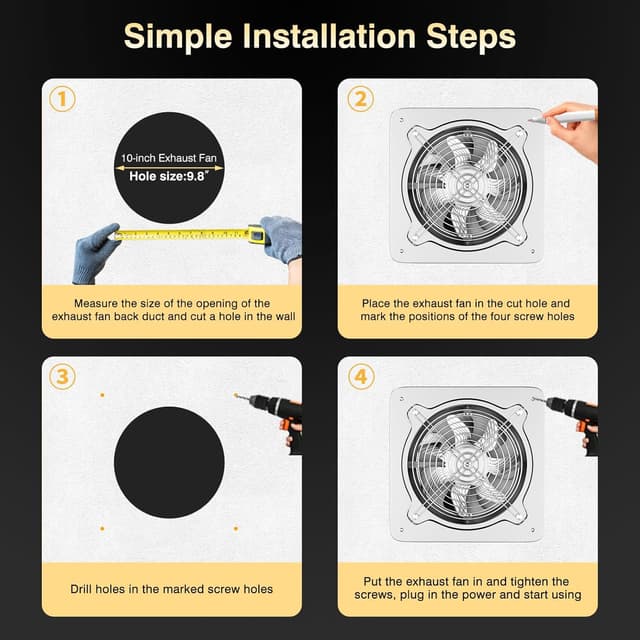 Simple Installation Steps

1

10-inch Exhaust Fan

Hole size:9.8"

Measure the size of the opening of the exhaust fan back duct and cut a hole in the wall

2

Place the exhaust fan in the cut hole and mark the positions of the four screw holes

3

Drill holes in the marked screw holes

4

Put the exhaust fan in and tighten the screws, plug in the power and start using