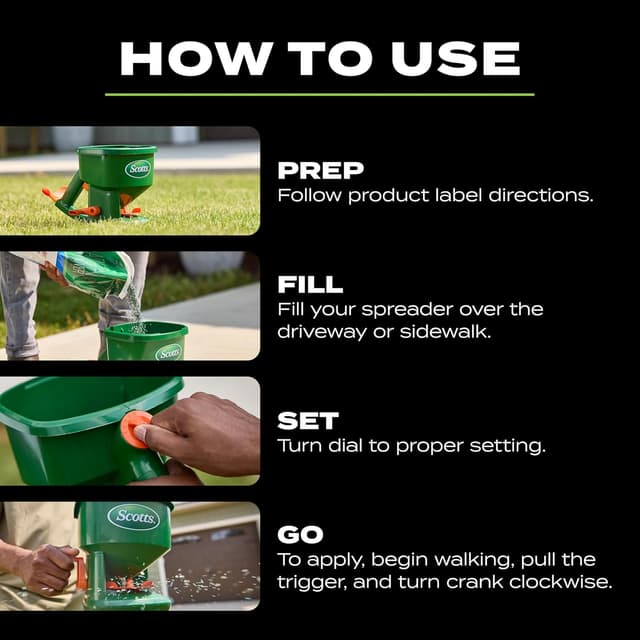 HOW TO USE

Scotts

PREP
Follow product label directions.

Scotts

FILL
Fill your spreader over the driveway or sidewalk.

SET
Turn dial to proper setting.

Scotts

GO
To apply, begin walking, pull the trigger, and turn crank clockwise.