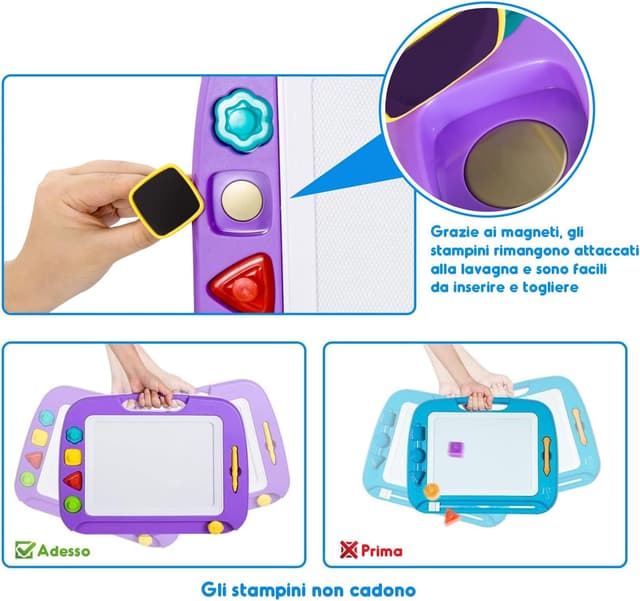 Grazie ai magneti, gli stampini rimangono attaccati alla lavagna e sono facili da inserire e togliere

Adesso

Prima

Gli stampini non cadono