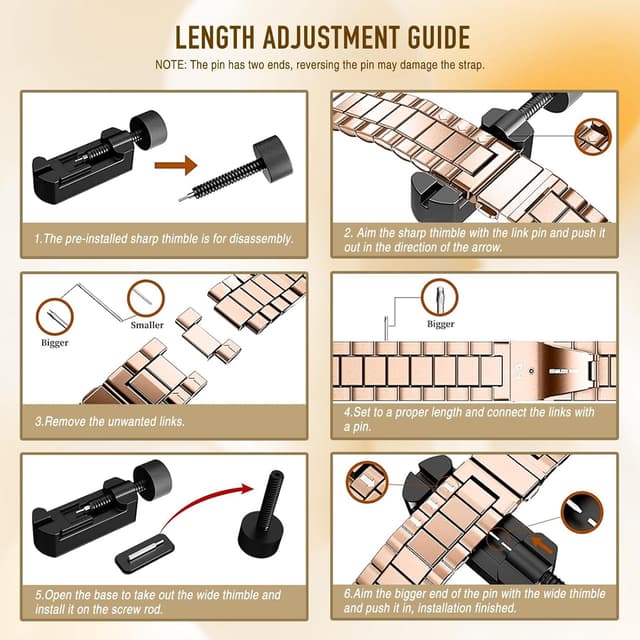 LENGTH ADJUSTMENT GUIDE

NOTE: The pin has two ends, reversing the pin may damage the strap.

1.The pre-installed sharp thimble is for disassembly.

2. Aim the sharp thimble with the link pin and push it out in the direction of the arrow.

Bigger

Smaller

3.Remove the unwanted links.

Bigger

4.Set to a proper length and connect the links with a pin.

5.Open the base to take out the wide thimble and install it on the screw rod.

6.Aim the bigger end of the pin with the wide thimble and push it in, installation finished.