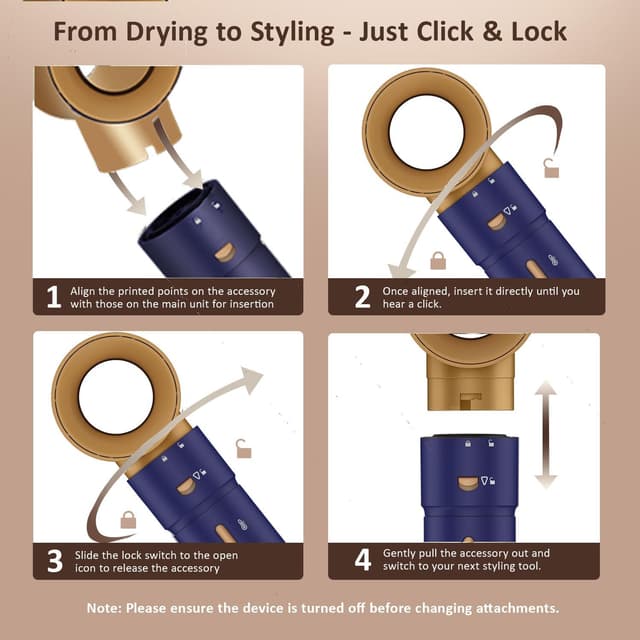 From Drying to Styling - Just Click & Lock

1 Align the printed points on the accessory with those on the main unit for insertion

2 Once aligned, insert it directly until you hear a click.

3 Slide the lock switch to the open icon to release the accessory

4 Gently pull the accessory out and switch to your next styling tool.

Note: Please ensure the device is turned off before changing attachments.