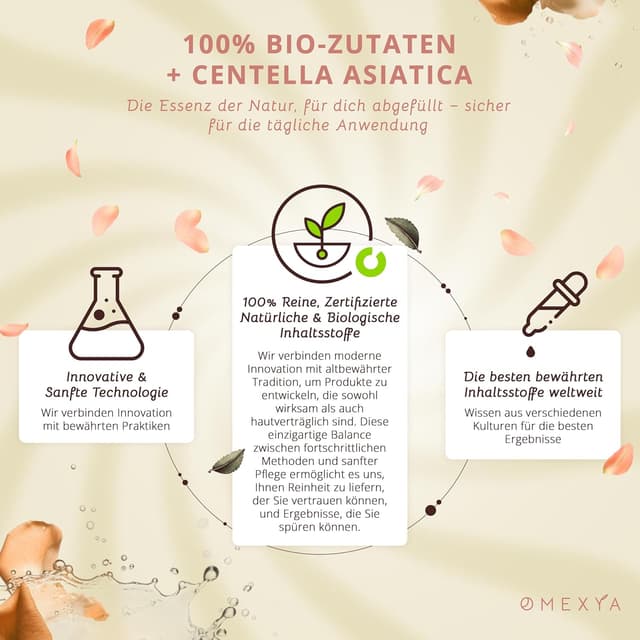 100% BIO-ZUTATEN
+ CENTELLA ASIATICA

Die Essenz der Natur, für dich abgefüllt – sicher für die tägliche Anwendung

Innovative & Sanfte Technologie

Wir verbinden Innovation mit bewährten Praktiken

100% Reine, Zertifizierte Natürliche & Biologische Inhaltsstoffe

Wir verbinden moderne Innovation mit altbewährter Tradition, um Produkte zu entwickeln, die sowohl wirksam als auch hautverträglich sind. Diese einzigartige Balance zwischen fortschrittlichen Methoden und sanfter Pflege ermöglicht es uns, Ihnen Reinheit zu liefern, der Sie vertrauen können, und Ergebnisse, die Sie spüren können.

Die besten bewährten Inhaltsstoffe weltweit

Wissen aus verschiedenen Kulturen für die besten Ergebnisse

OMEXYA