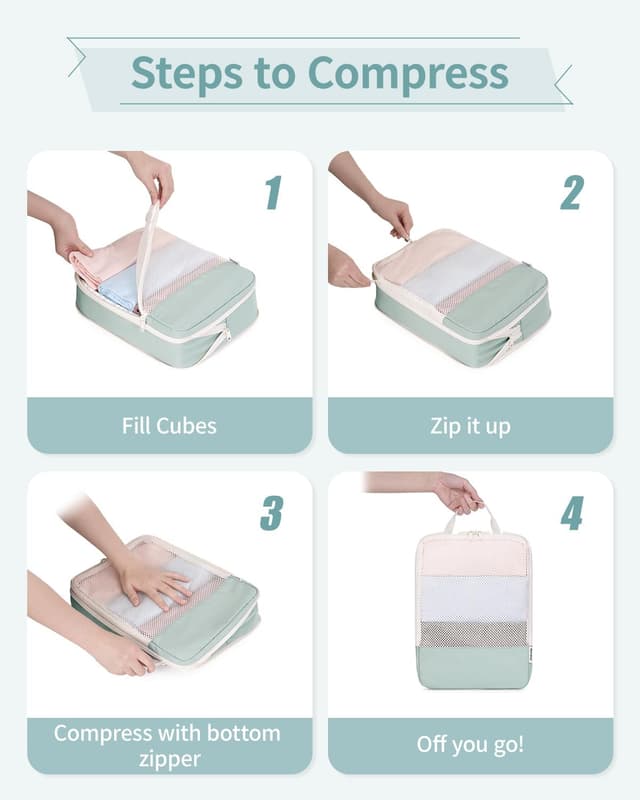 Steps to Compress

1

Fill Cubes

2

Zip it up

3

Compress with bottom zipper

4

Off you go!