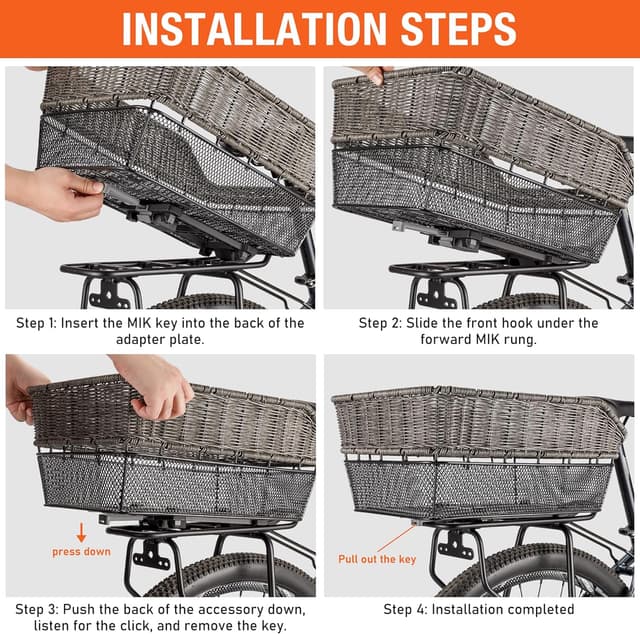 INSTALLATION STEPS

Step 1: Insert the MIK key into the back of the adapter plate.

Step 2: Slide the front hook under the forward MIK rung.

press down

Step 3: Push the back of the accessory down, listen for the click, and remove the key.

Pull out the key

Step 4: Installation completed