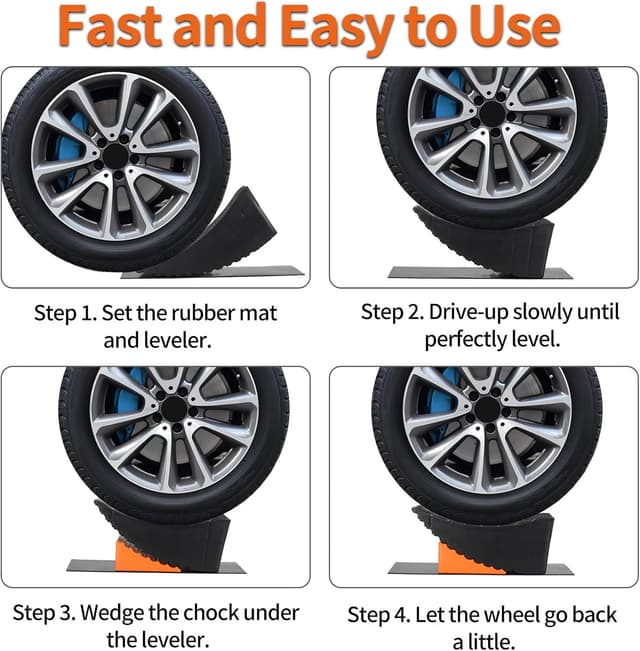 Fast and Easy to Use

Step 1. Set the rubber mat and leveler.

Step 2. Drive-up slowly until perfectly level.

Step 3. Wedge the chock under the leveler.

Step 4. Let the wheel go back a little.