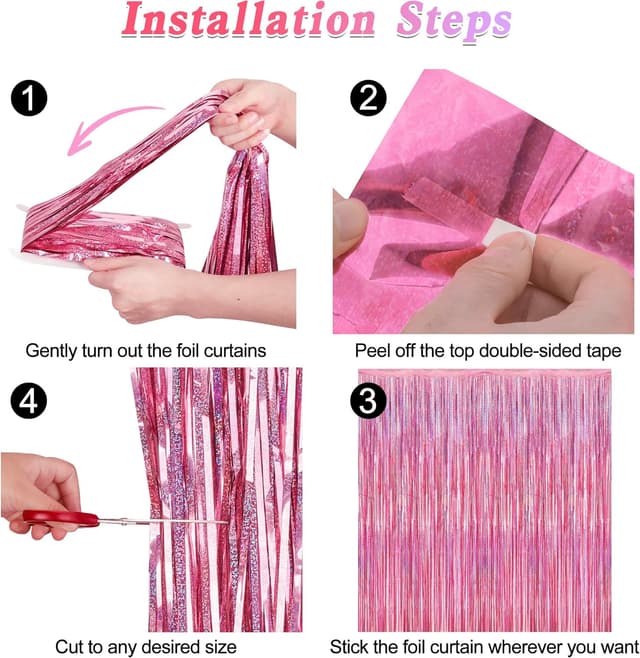 Installation Steps

1

Gently turn out the foil curtains

2

Peel off the top double-sided tape

4

Cut to any desired size

3

Stick the foil curtain wherever you want