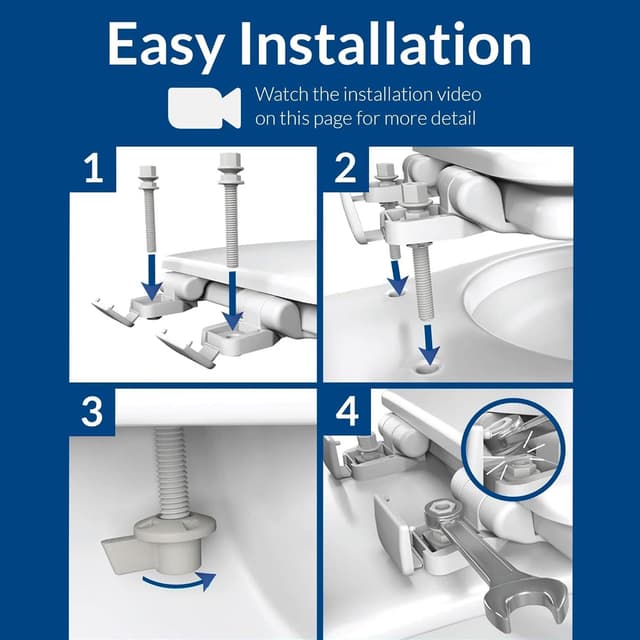 Easy Installation

Watch the installation video on this page for more detail

1

2

3

4