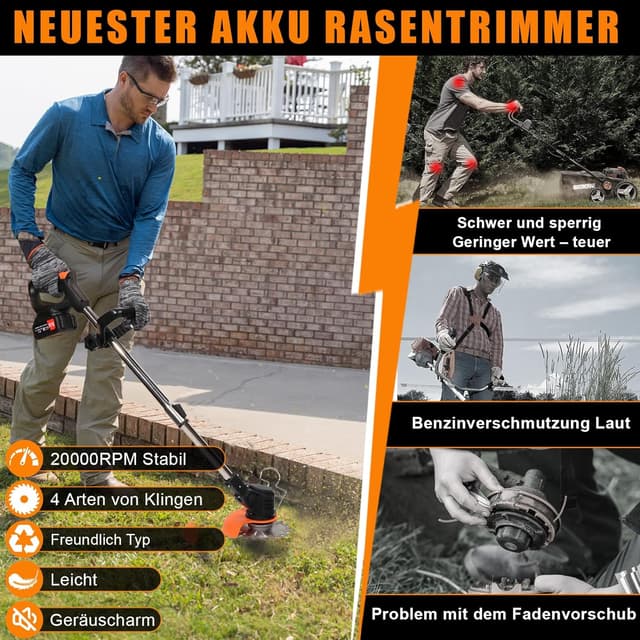 NEUESTER AKKU RASENTRIMMER

20000RPM Stabil

4 Arten von Klingen

Freundlich Typ

Leicht

Geräuscharm

Schwer und sperrig
Geringer Wert – teuer

Benzinverschmutzung Laut

Problem mit dem Fadenvorschub