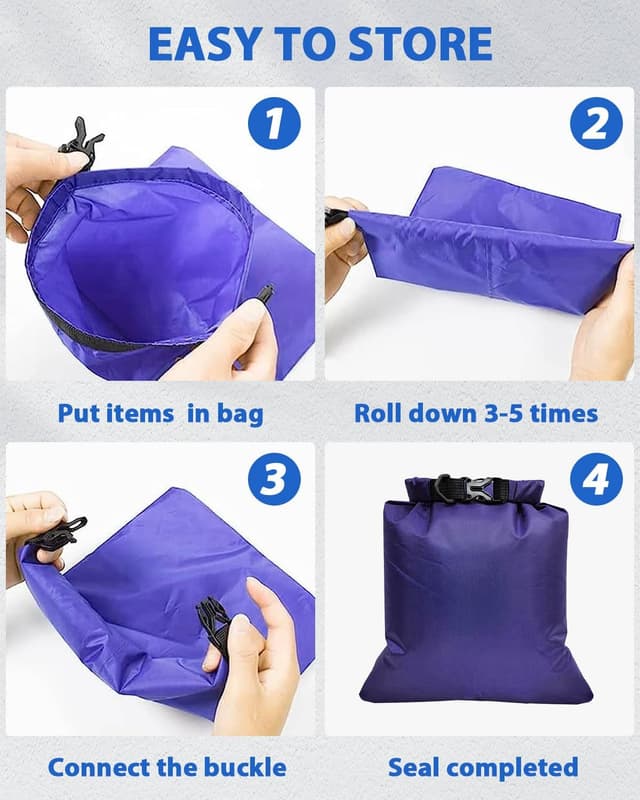 EASY TO STORE

1

Put items in bag

2

Roll down 3-5 times

3

Connect the buckle

4

Seal completed