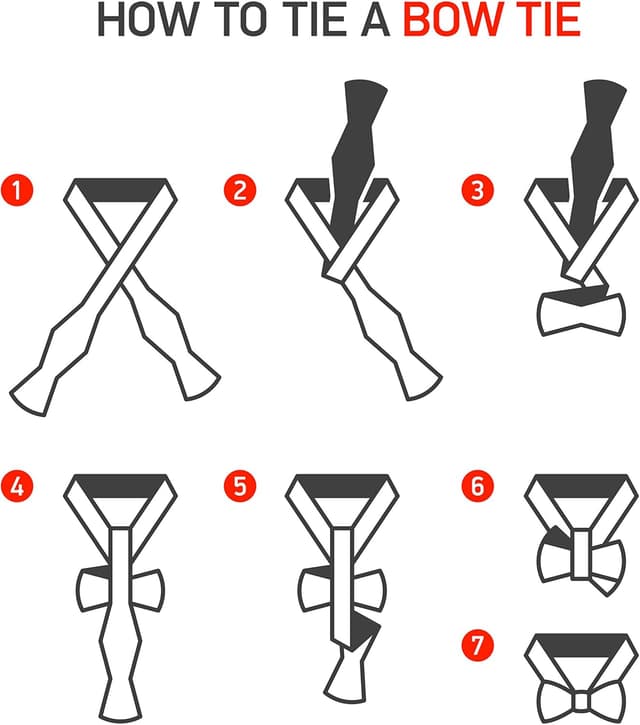 HOW TO TIE A BOW TIE

1

2

3

4

5

6

7