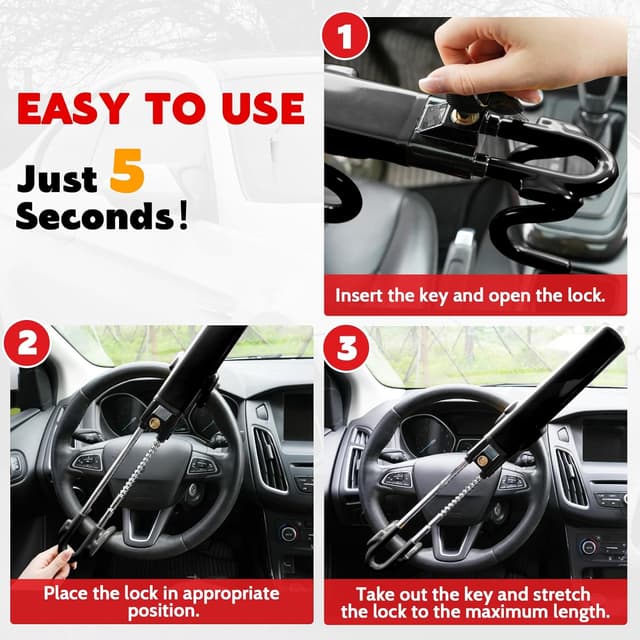 EASY TO USE

Just 5 Seconds!

1

Insert the key and open the lock.

2

Place the lock in appropriate position.

3

Take out the key and stretch the lock to the maximum length.