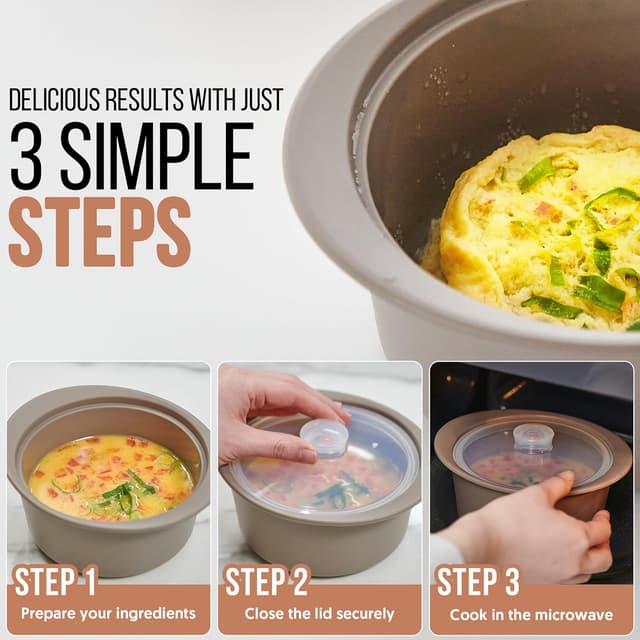 DELICIOUS RESULTS WITH JUST
3 SIMPLE
STEPS

STEP 1
Prepare your ingredients

STEP 2
Close the lid securely

STEP 3
Cook in the microwave