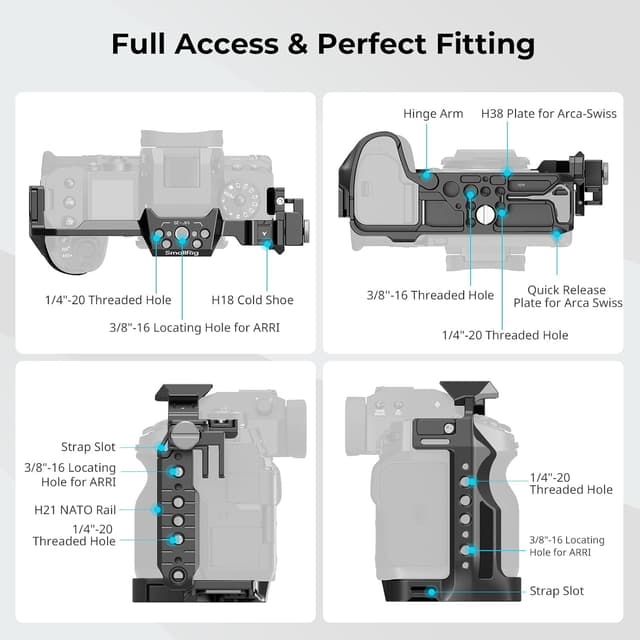 Full Access & Perfect Fitting

SmallRig

1/4"-20 Threaded Hole

H18 Cold Shoe

3/8"-16 Locating Hole for ARRI

Hinge Arm

H38 Plate for Arca-Swiss

3/8"-16 Threaded Hole

Quick Release Plate for Arca Swiss

1/4"-20 Threaded Hole

Strap Slot

3/8"-16 Locating Hole for ARRI

H21 NATO Rail

1/4"-20 Threaded Hole

1/4"-20 Threaded Hole

3/8"-16 Locating Hole for ARRI

Strap Slot