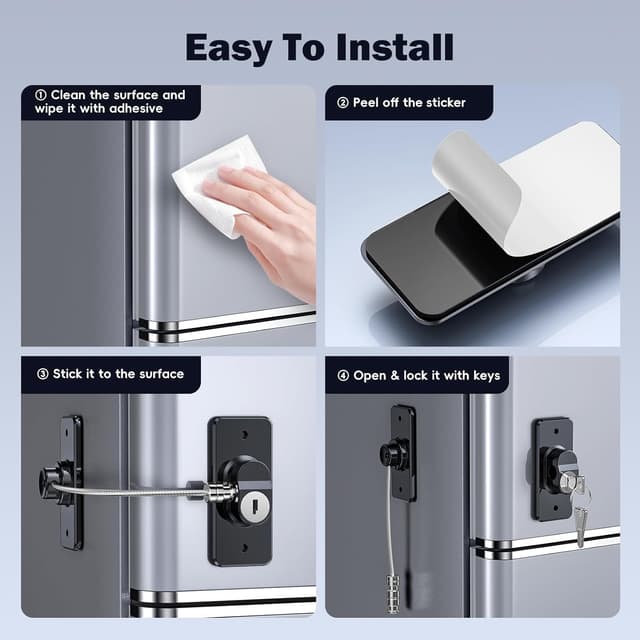 Easy To Install

① Clean the surface and wipe it with adhesive

② Peel off the sticker

③ Stick it to the surface

④ Open & lock it with keys