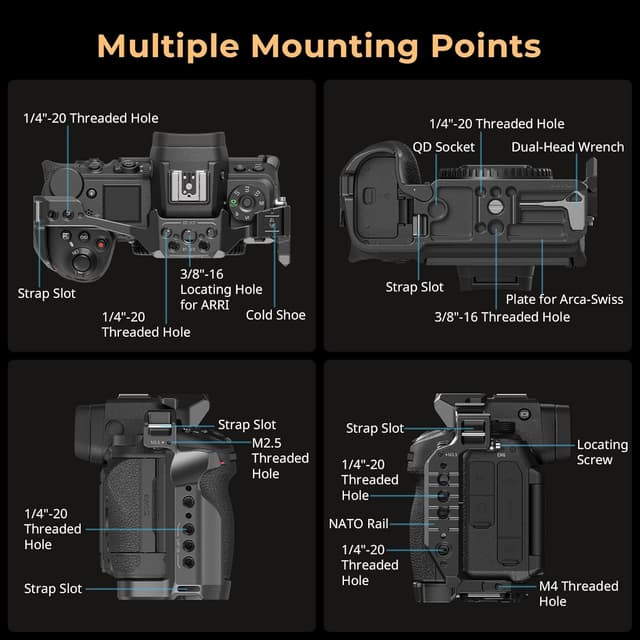 Multiple Mounting Points

1/4"-20 Threaded Hole

Strap Slot

1/4"-20 Threaded Hole

3/8"-16 Locating Hole for ARRI

Cold Shoe

1/4"-20 Threaded Hole

QD Socket

Dual-Head Wrench

Strap Slot

Plate for Arca-Swiss

3/8"-16 Threaded Hole

Strap Slot

M2.5 Threaded Hole

1/4"-20 Threaded Hole

Strap Slot

Strap Slot

Locating Screw

1/4"-20 Threaded Hole

NATO Rail

1/4"-20 Threaded Hole

M4 Threaded Hole