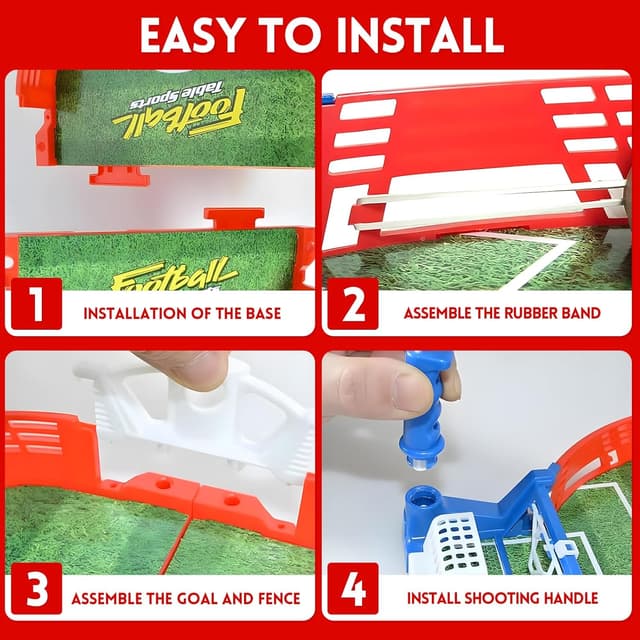 EASY TO INSTALL

Football
Table Sports

Football

1
INSTALLATION OF THE BASE

2
ASSEMBLE THE RUBBER BAND

3
ASSEMBLE THE GOAL AND FENCE

4
INSTALL SHOOTING HANDLE